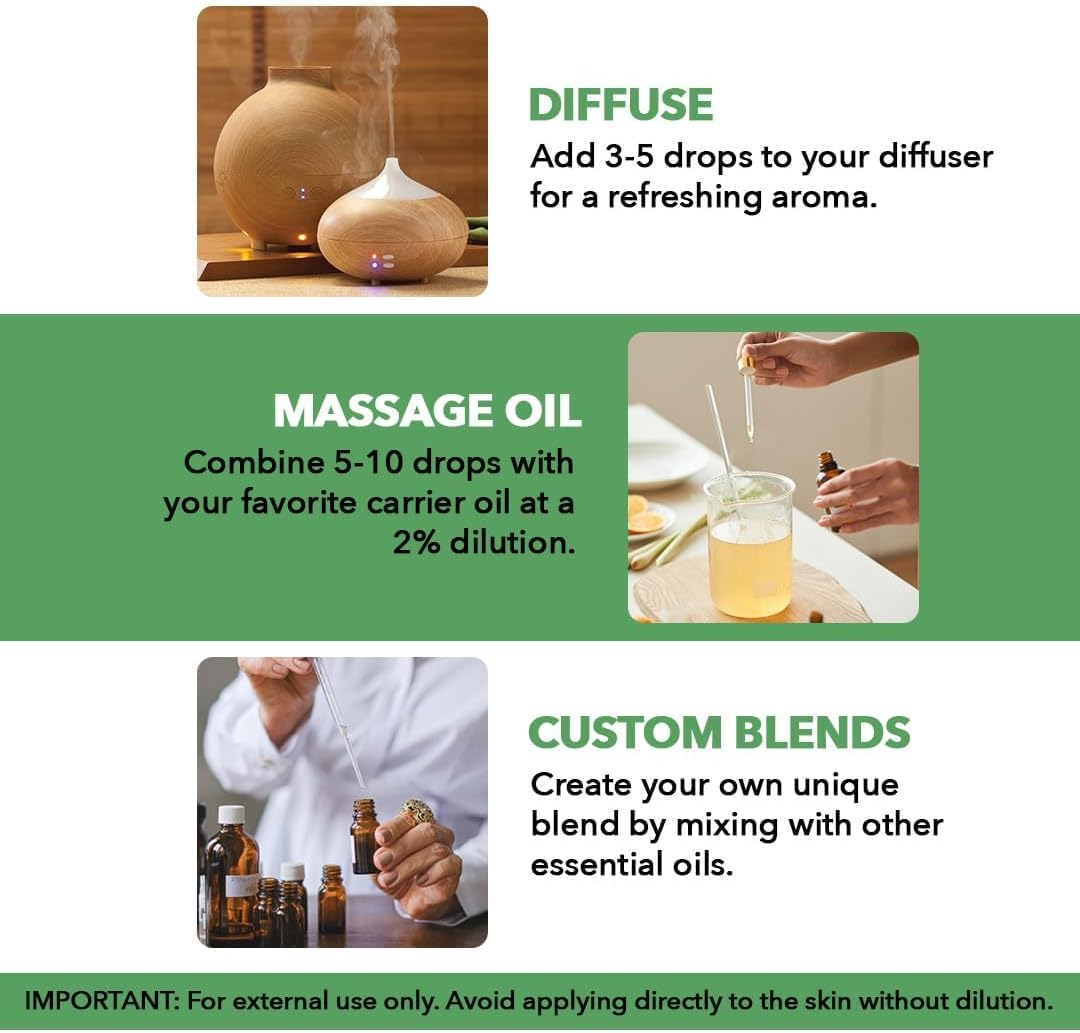 DIFFUSE
Add 3-5 drops to your diffuser for a refreshing aroma.

MASSAGE OIL
Combine 5-10 drops with your favorite carrier oil at a 2% dilution.

CUSTOM BLENDS
Create your own unique blend by mixing with other essential oils.

IMPORTANT: For external use only. Avoid applying directly to the skin without dilution.