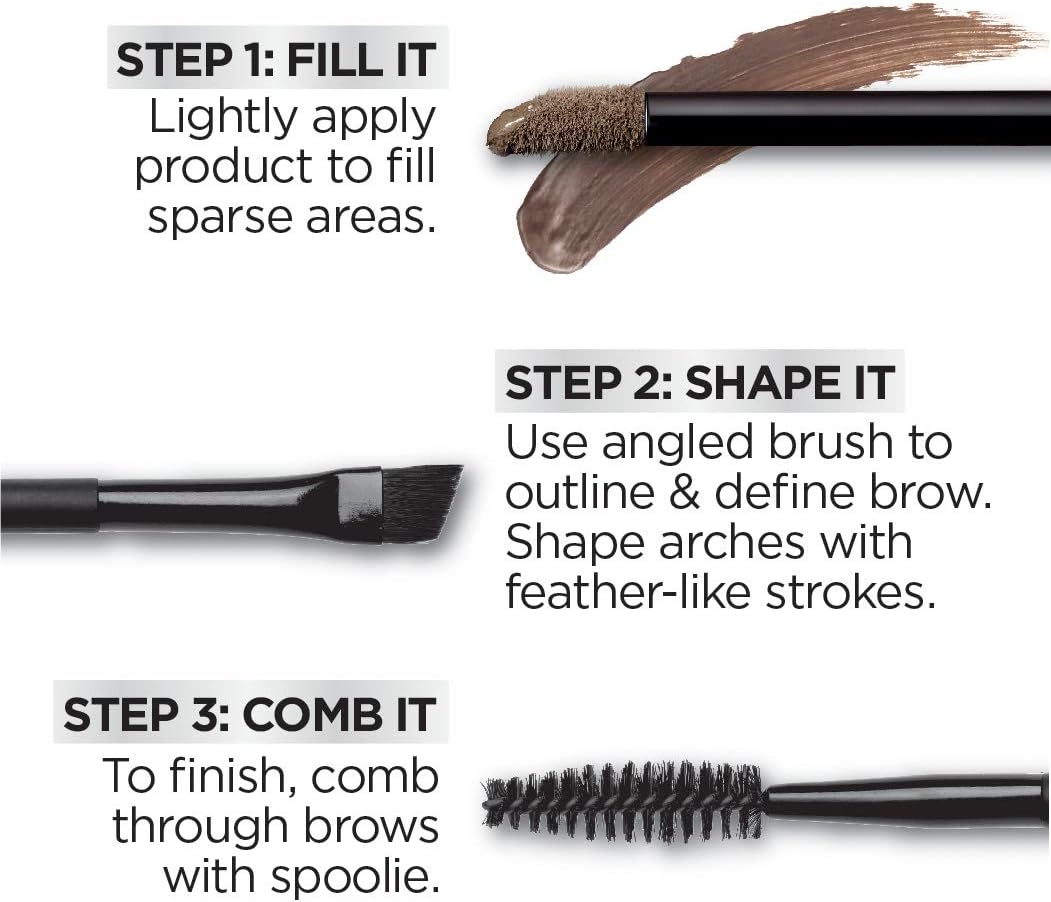 STEP 1: FILL IT
Lightly apply product to fill sparse areas.

STEP 2: SHAPE IT
Use angled brush to outline & define brow. Shape arches with feather-like strokes.

STEP 3: COMB IT
To finish, comb through brows with spoolie.