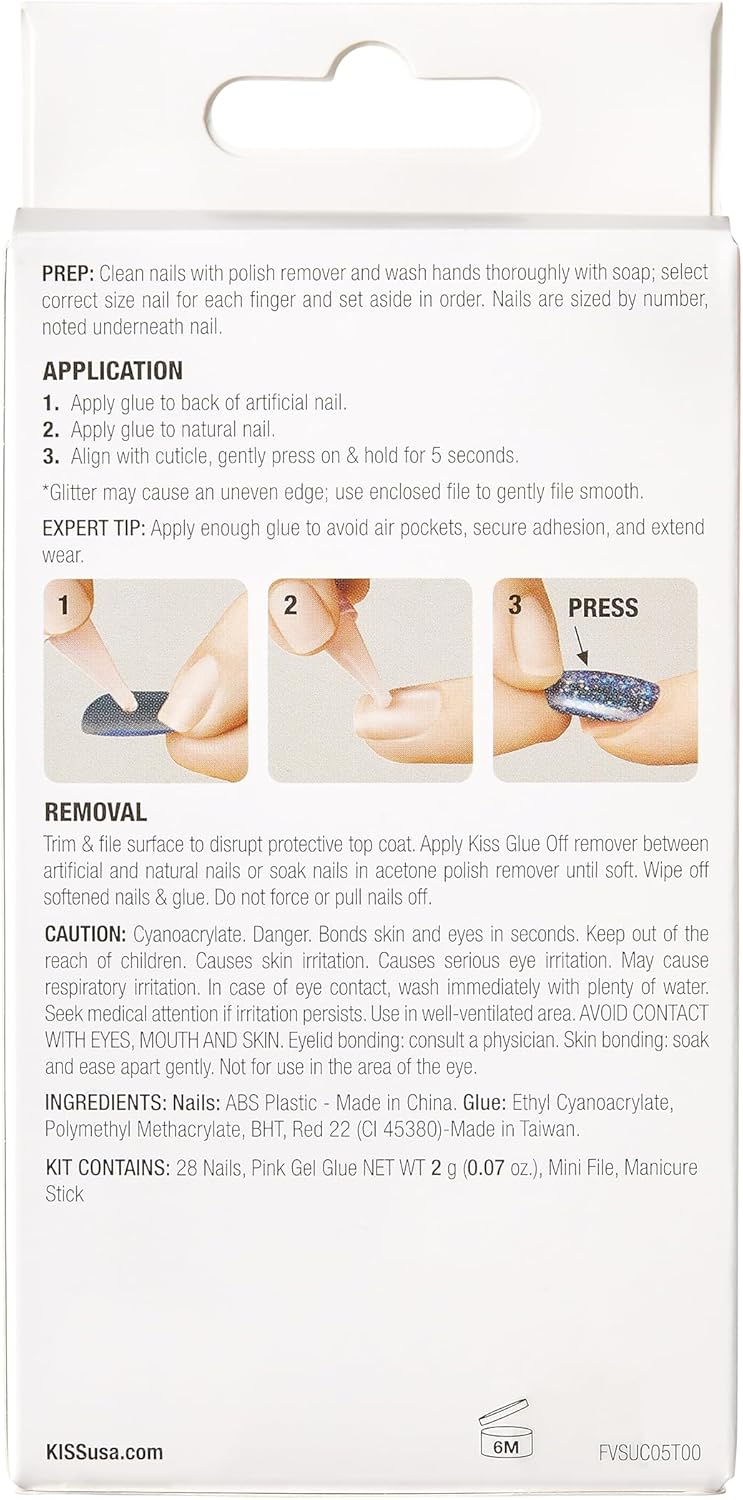 PREP: Clean nails with polish remover and wash hands thoroughly with soap; select correct size nail for each finger and set aside in order. Nails are sized by number, noted underneath nail.

APPLICATION
1. Apply glue to back of artificial nail.
2. Apply glue to natural nail.
3. Align with cuticle, gently press on & hold for 5 seconds.

*Glitter may cause an uneven edge; use enclosed file to gently file smooth.

EXPERT TIP: Apply enough glue to avoid air pockets, secure adhesion, and extend wear.

1

2

3 PRESS

REMOVAL
Trim & file surface to disrupt protective top coat. Apply Kiss Glue Off remover between artificial and natural nails or soak nails in acetone polish remover until soft. Wipe off softened nails & glue. Do not force or pull nails off.

CAUTION: Cyanoacrylate. Danger. Bonds skin and eyes in seconds. Keep out of the reach of children. Causes skin irritation. Causes serious eye irritation. May cause respiratory irritation. In case of eye contact, wash immediately with plenty of water. Seek medical attention if irritation persists. Use in well-ventilated area. AVOID CONTACT WITH EYES, MOUTH AND SKIN. Eyelid bonding: consult a physician. Skin bonding: soak and ease apart gently. Not for use in the area of the eye.

INGREDIENTS: Nails: ABS Plastic - Made in China. Glue: Ethyl Cyanoacrylate, Polymethyl Methacrylate, BHT, Red 22 (CI 45380)-Made in Taiwan.

KIT CONTAINS: 28 Nails, Pink Gel Glue NET WT 2 g (0.07 oz.), Mini File, Manicure Stick

KISSusa.com

6M

FVSUC05T00