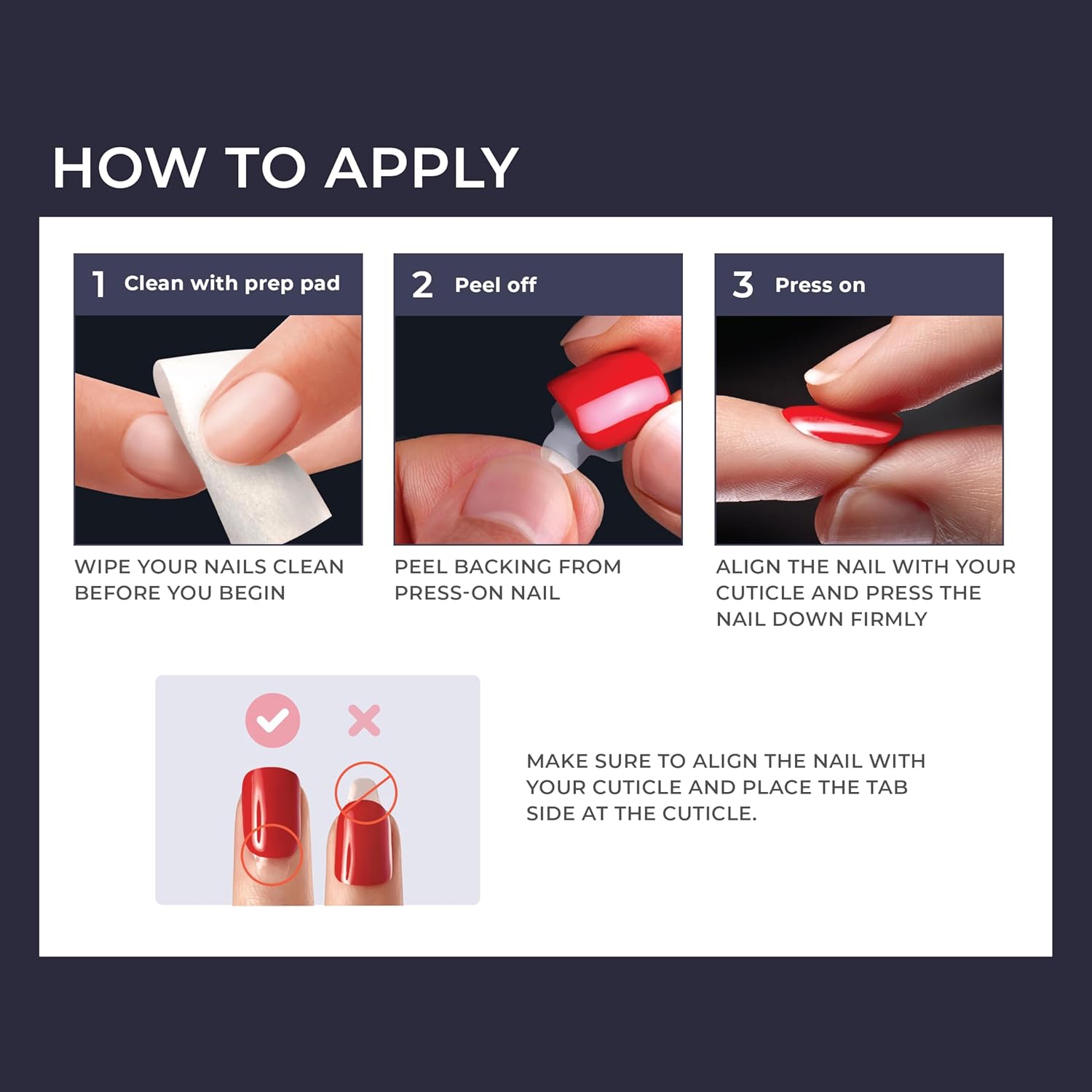 HOW TO APPLY

1 Clean with prep pad

WIPE YOUR NAILS CLEAN BEFORE YOU BEGIN

2 Peel off

PEEL BACKING FROM PRESS-ON NAIL

3 Press on

ALIGN THE NAIL WITH YOUR CUTICLE AND PRESS THE NAIL DOWN FIRMLY

MAKE SURE TO ALIGN THE NAIL WITH YOUR CUTICLE AND PLACE THE TAB SIDE AT THE CUTICLE.