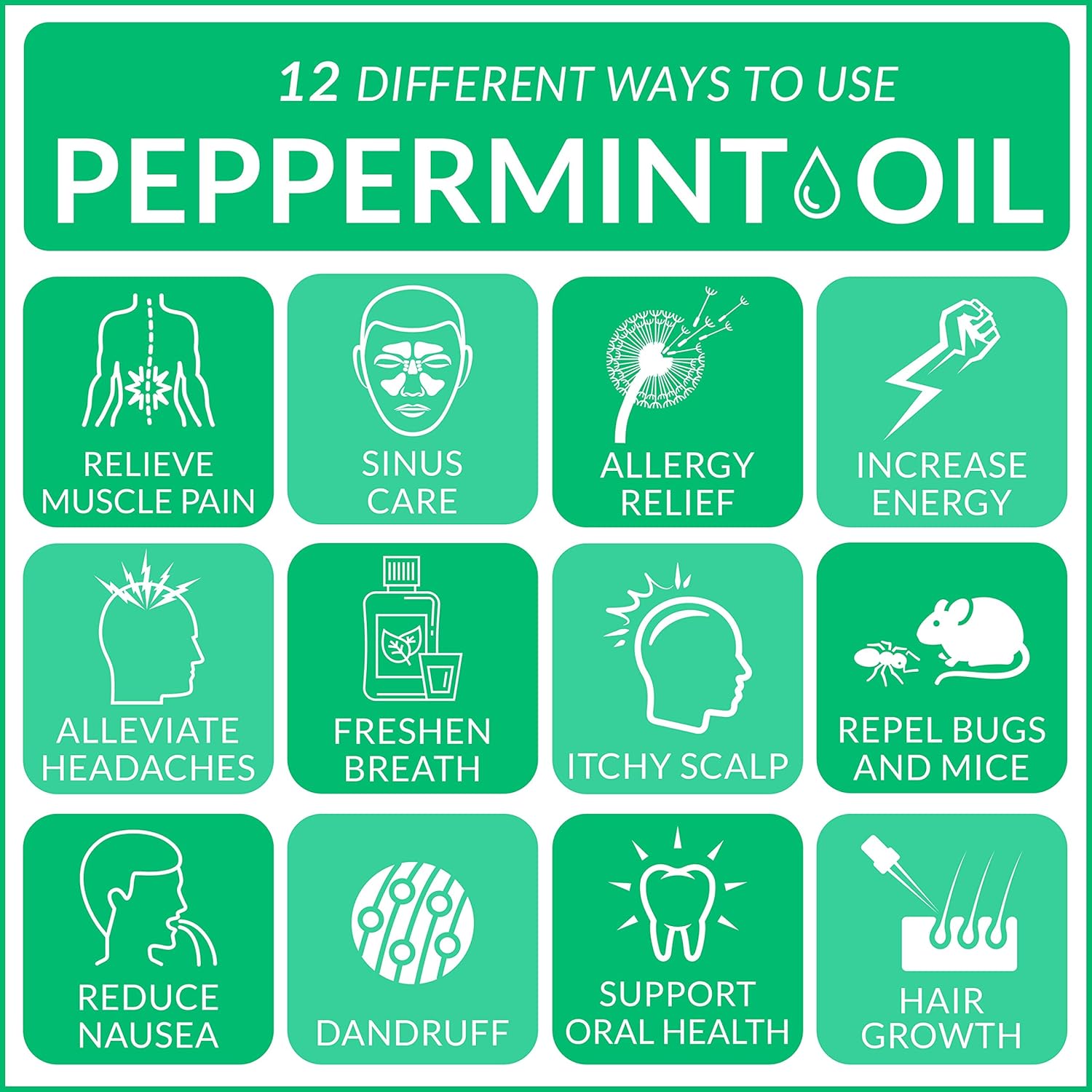 12 DIFFERENT WAYS TO USE

PEPPERMINT OIL

RELIEVE MUSCLE PAIN

SINUS CARE

ALLERGY RELIEF

INCREASE ENERGY

ALLEVIATE HEADACHES

FRESHEN BREATH

ITCHY SCALP

REPEL BUGS AND MICE

REDUCE NAUSEA

DANDRUFF

SUPPORT ORAL HEALTH

HAIR GROWTH