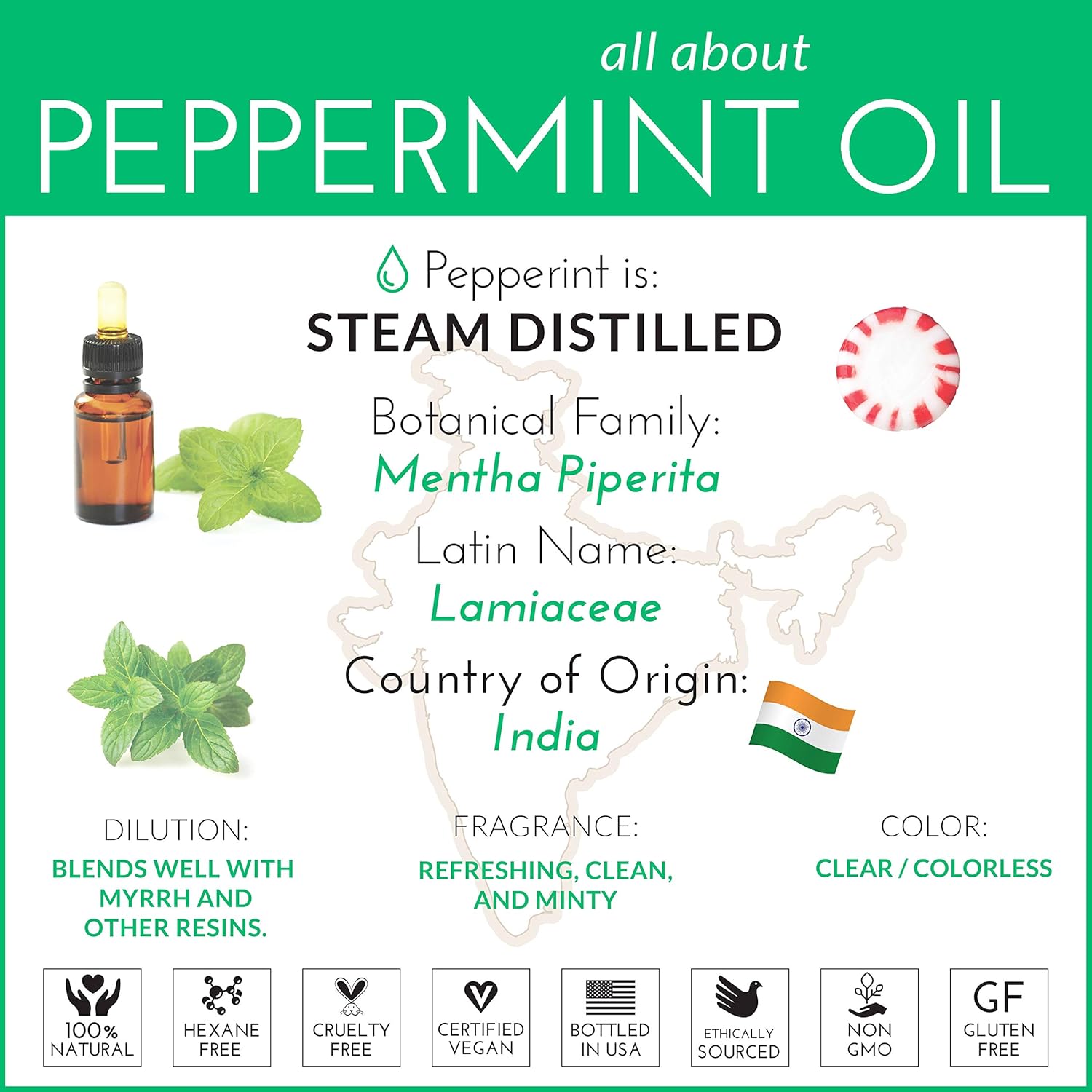 all about
PEPPERMINT OIL

Pepperint is:
STEAM DISTILLED

Botanical Family:
Mentha Piperita

Latin Name:
Lamiaceae

Country of Origin:
India

DILUTION:
BLENDS WELL WITH MYRRH AND OTHER RESINS.

FRAGRANCE:
REFRESHING, CLEAN, AND MINTY

COLOR:
CLEAR / COLORLESS

100% NATURAL

HEXANE FREE

CRUELTY FREE

CERTIFIED VEGAN

BOTTLED IN USA

ETHICALLY SOURCED

NON GMO

GF
GLUTEN FREE