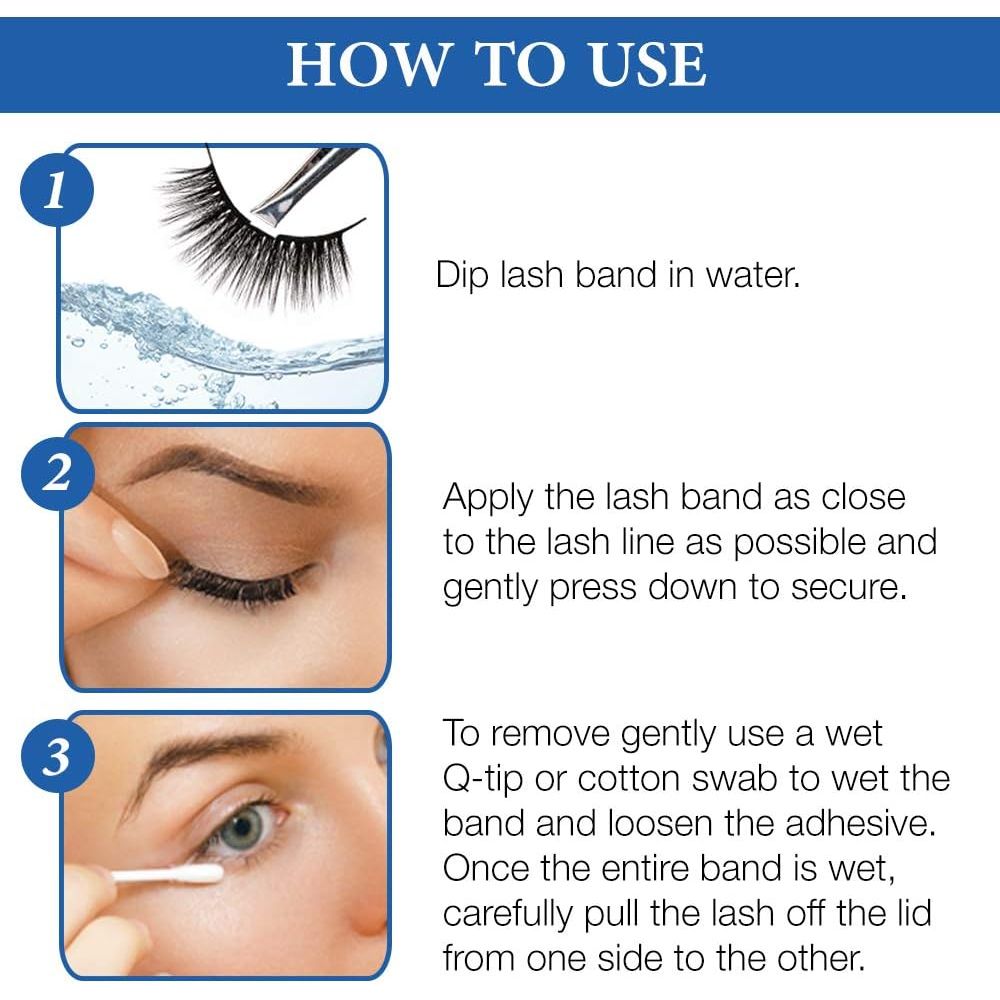 HOW TO USE

1

Dip lash band in water.

2

Apply the lash band as close to the lash line as possible and gently press down to secure.

3

To remove gently use a wet Q-tip or cotton swab to wet the band and loosen the adhesive. Once the entire band is wet, carefully pull the lash off the lid from one side to the other.