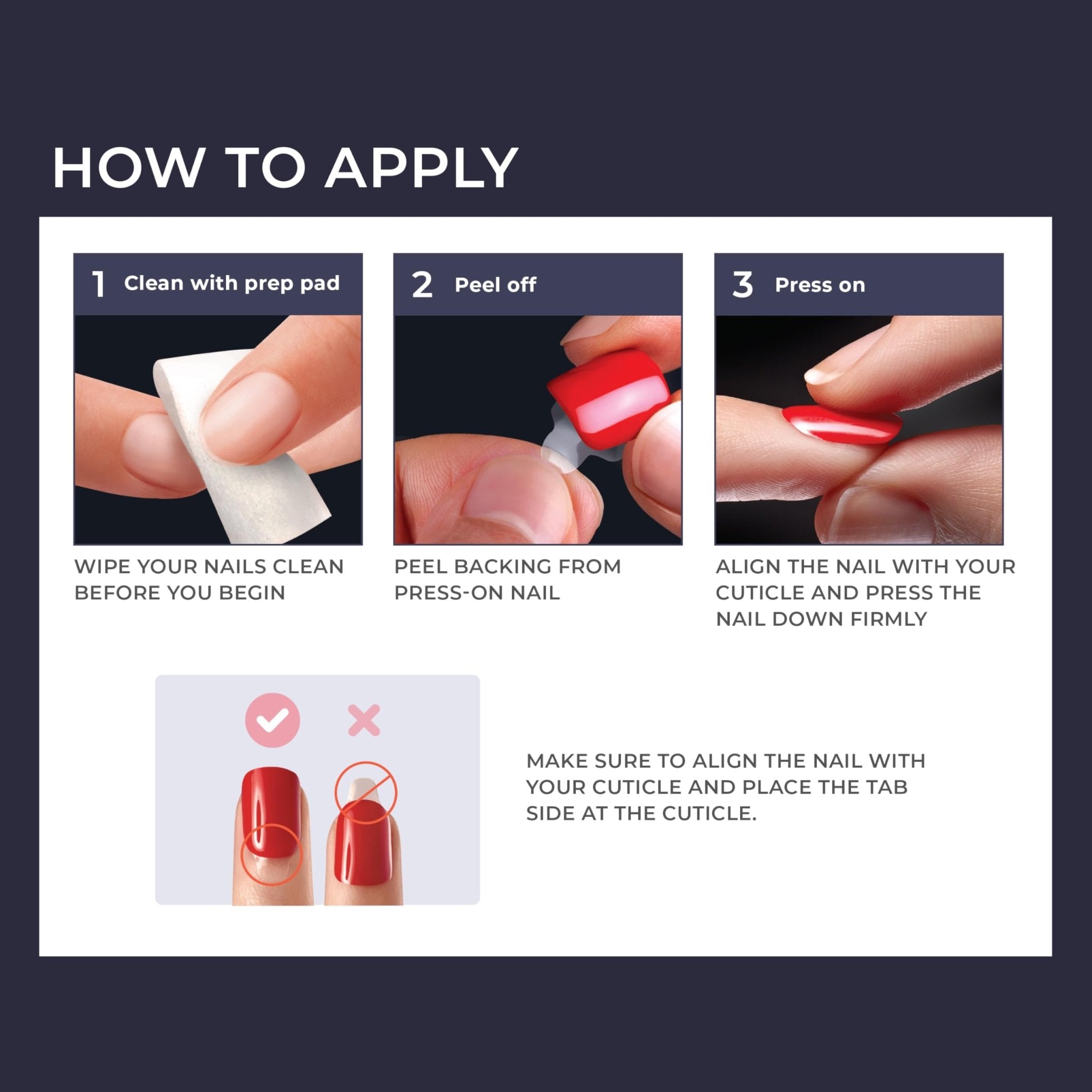 HOW TO APPLY

1 Clean with prep pad

WIPE YOUR NAILS CLEAN BEFORE YOU BEGIN

2 Peel off

PEEL BACKING FROM PRESS-ON NAIL

3 Press on

ALIGN THE NAIL WITH YOUR CUTICLE AND PRESS THE NAIL DOWN FIRMLY

MAKE SURE TO ALIGN THE NAIL WITH YOUR CUTICLE AND PLACE THE TAB SIDE AT THE CUTICLE.