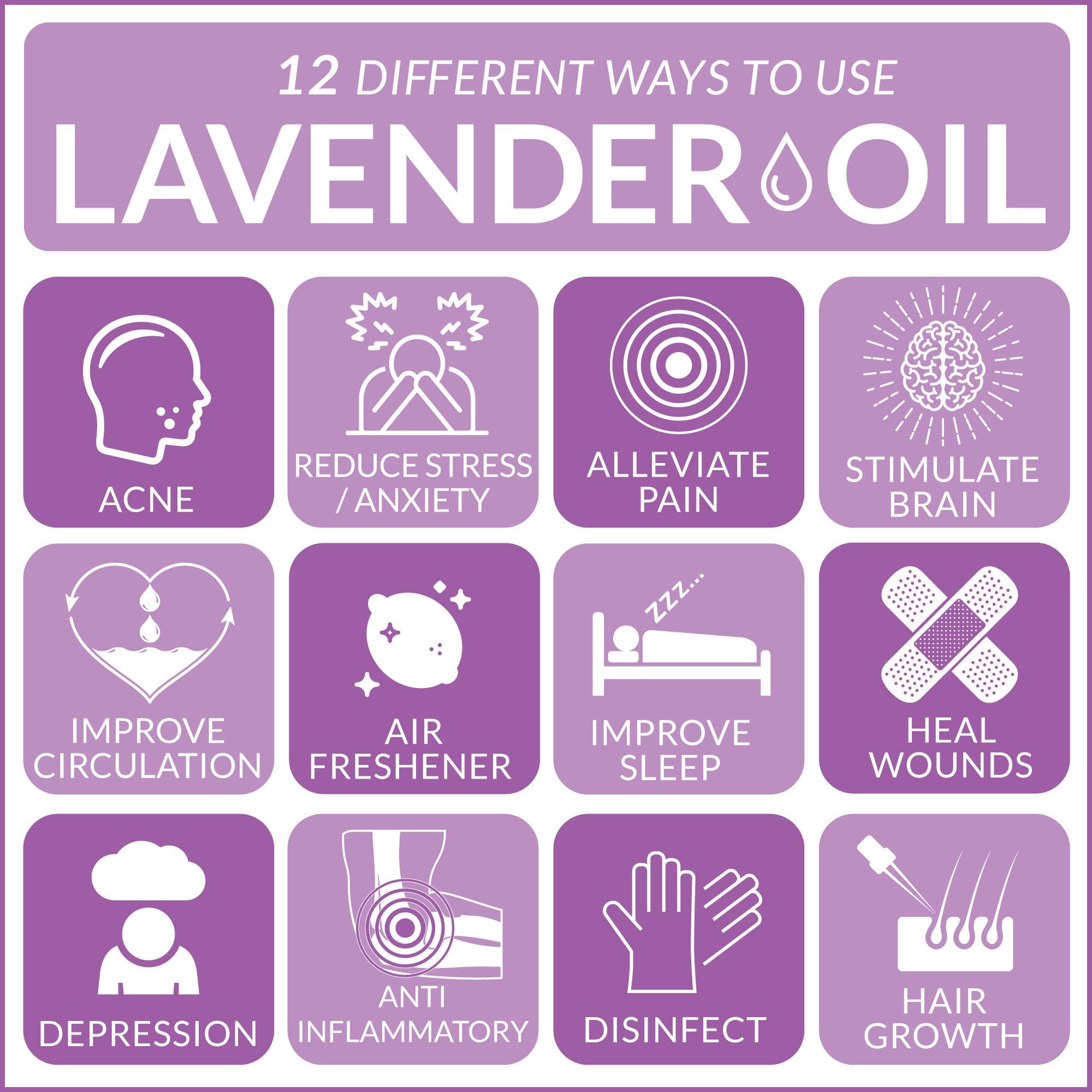 12 DIFFERENT WAYS TO USE

LAVENDER OIL

ACNE

REDUCE STRESS / ANXIETY

ALLEVIATE PAIN

STIMULATE BRAIN

IMPROVE CIRCULATION

AIR FRESHENER

ZZZ...

IMPROVE SLEEP

HEAL WOUNDS

DEPRESSION

ANTI INFLAMMATORY

DISINFECT

HAIR GROWTH